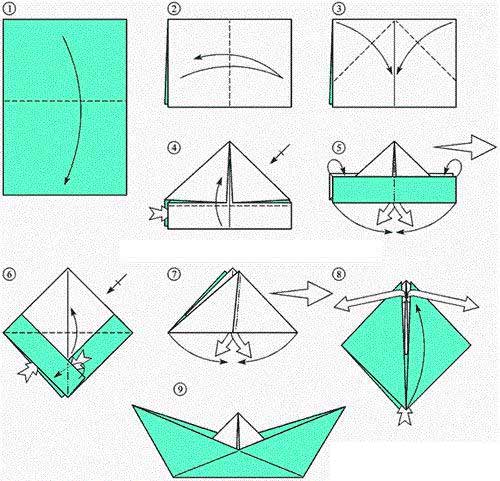 1
2
3
4
5
6
7
8
9